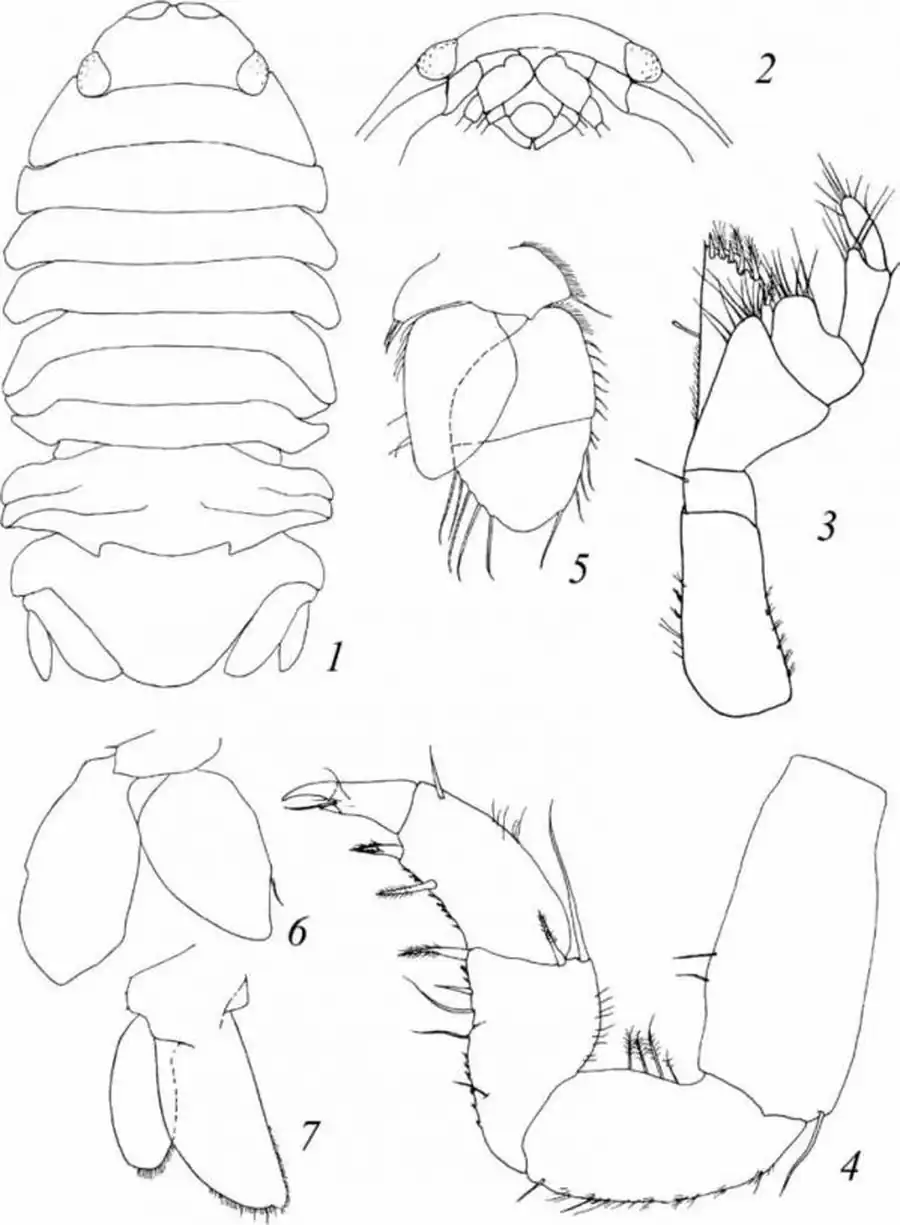 2

5

3

1

6

7

4