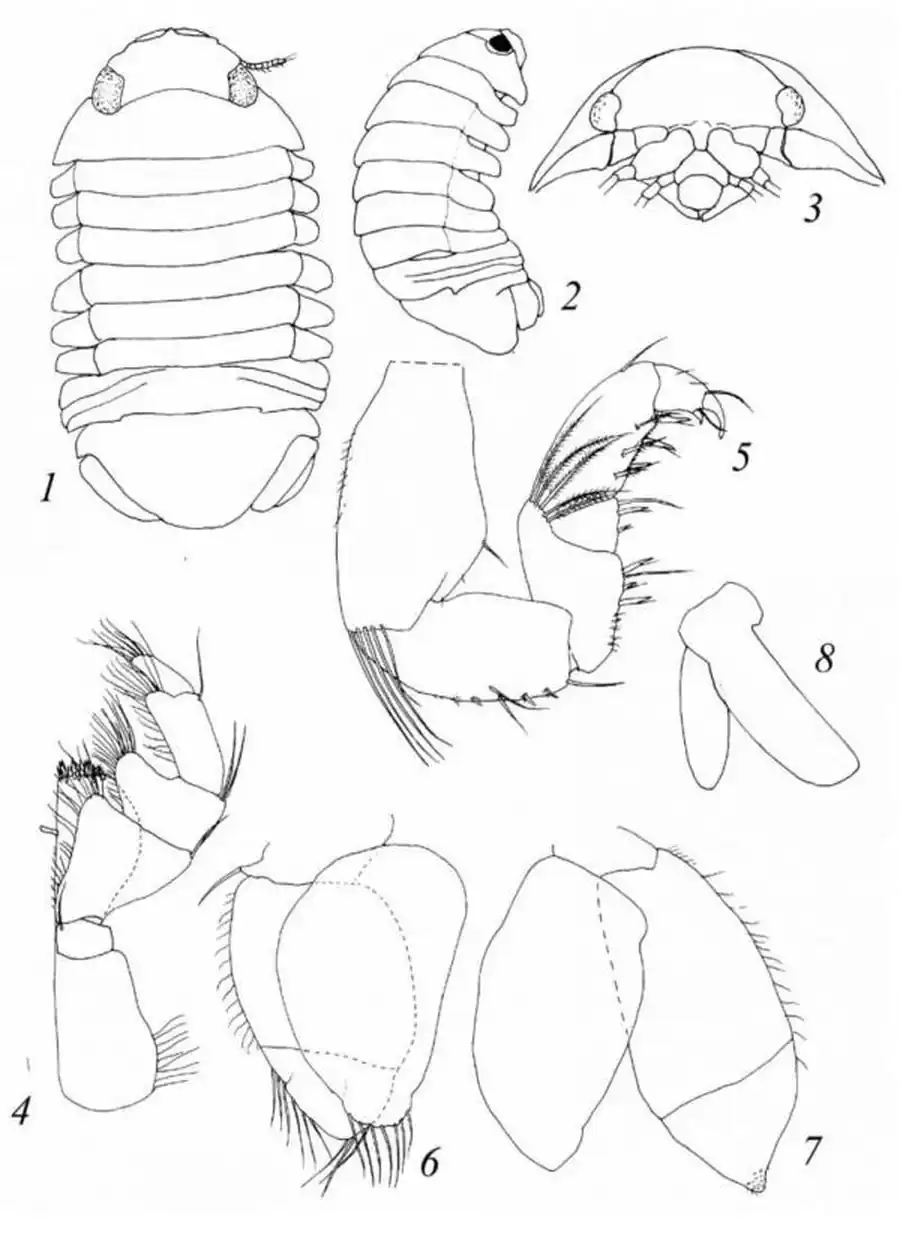 1
2
3
5
8
4
6
7