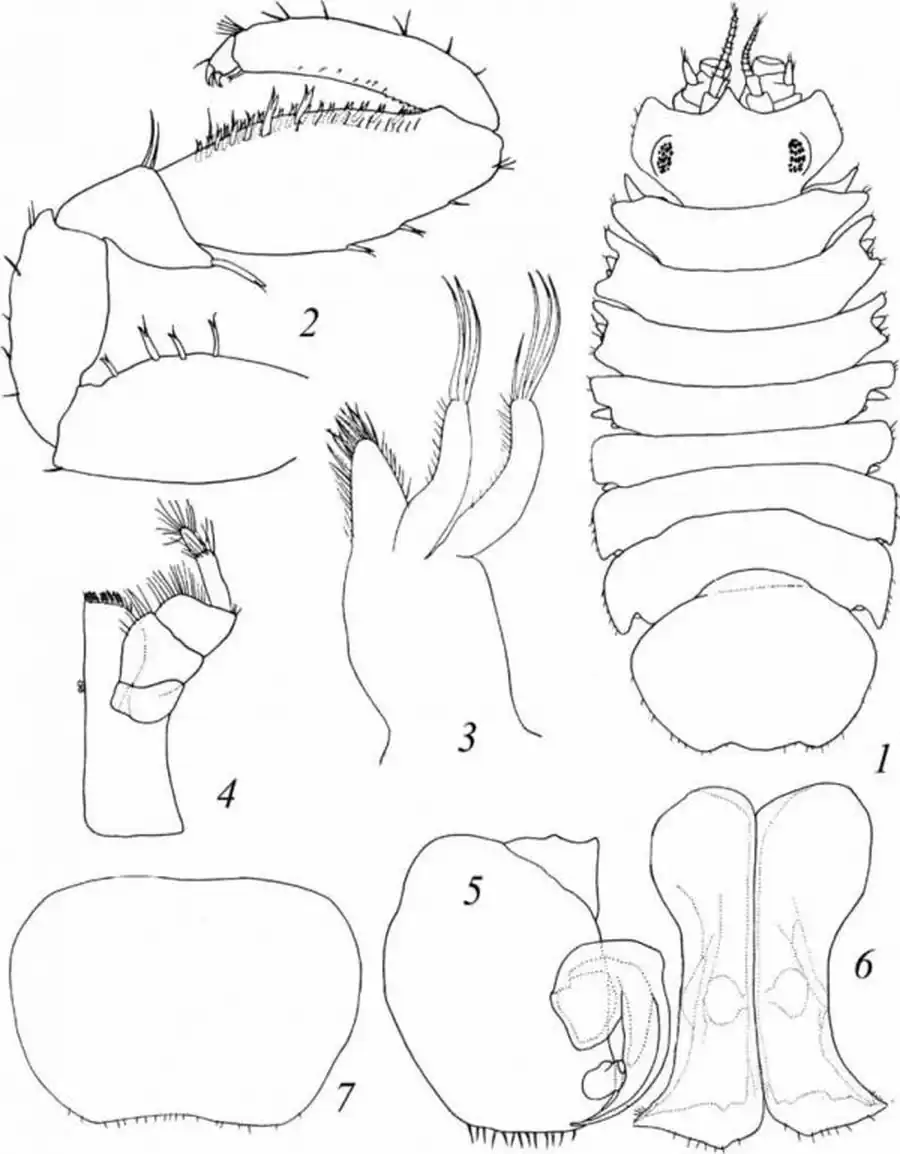 2

3

1

4

5

6

7