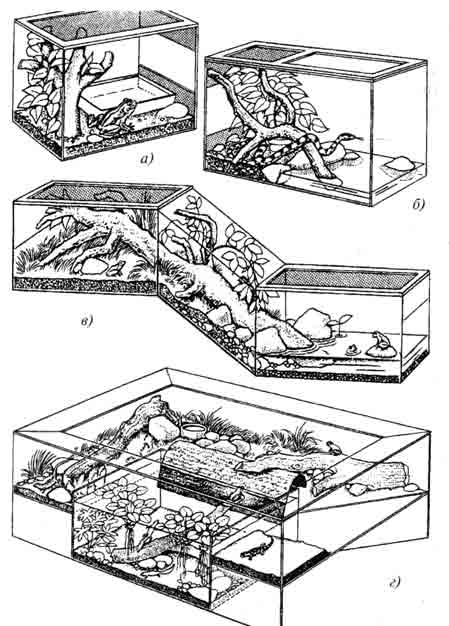 а)

б)

в)

г)