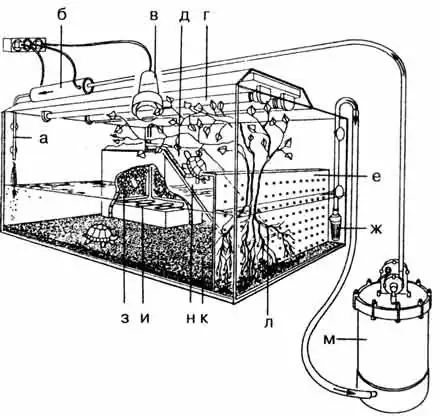 б
в
д
г
а
е
ж
з
и
н
к
л
м