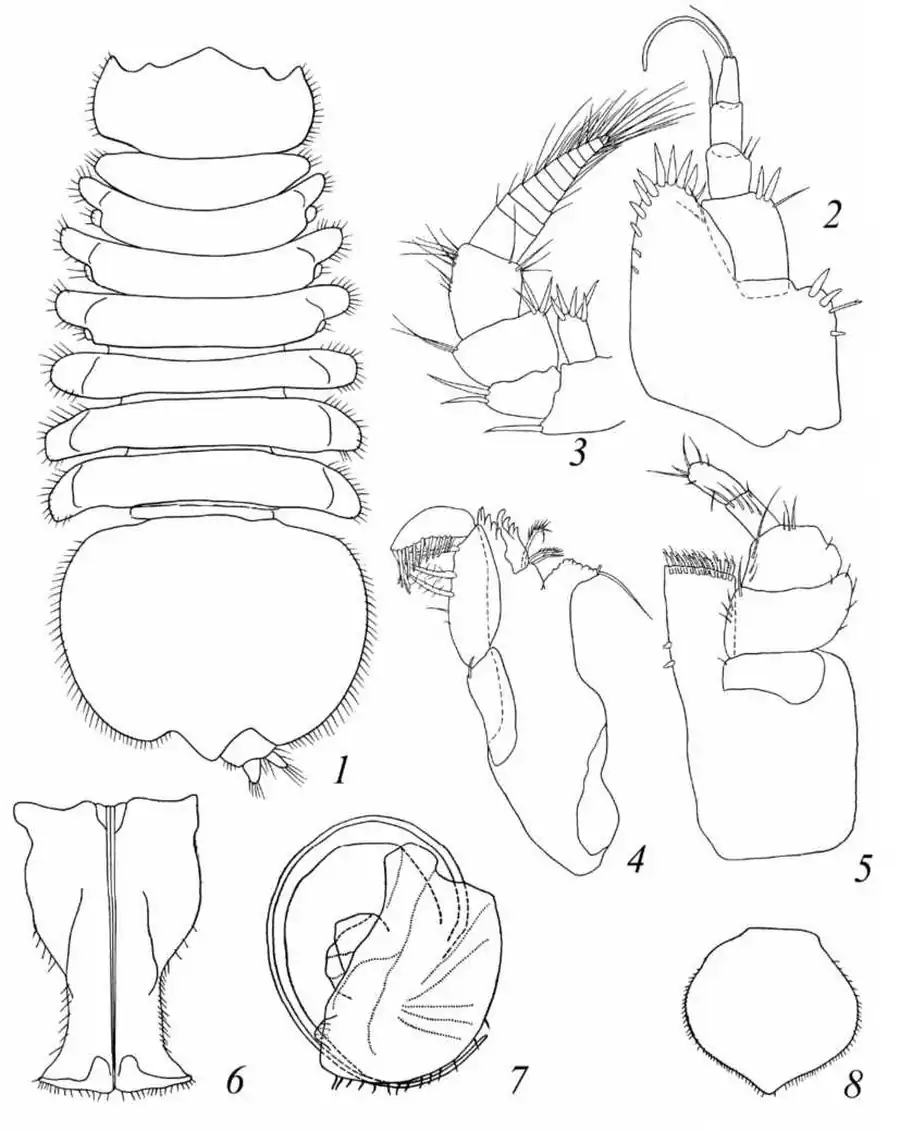 2

3

1

4

5

6

7

8