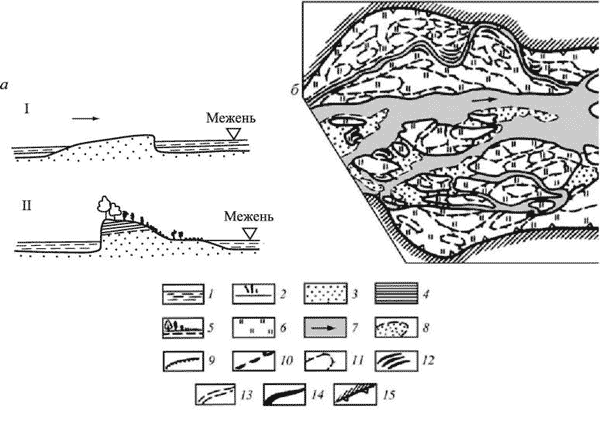 а

I

Межень

II

Межень

б

1
2
3
4
5
6
7
8
9
10
11
12
13
14
15