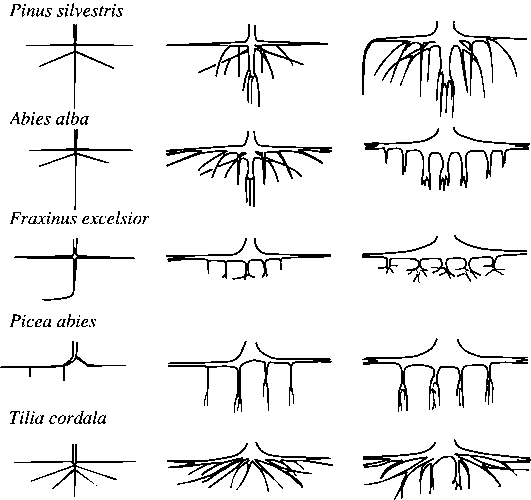 Pinus silvestris

Abies alba

Fraxinus excelsior

Picea abies

Tilia cordala